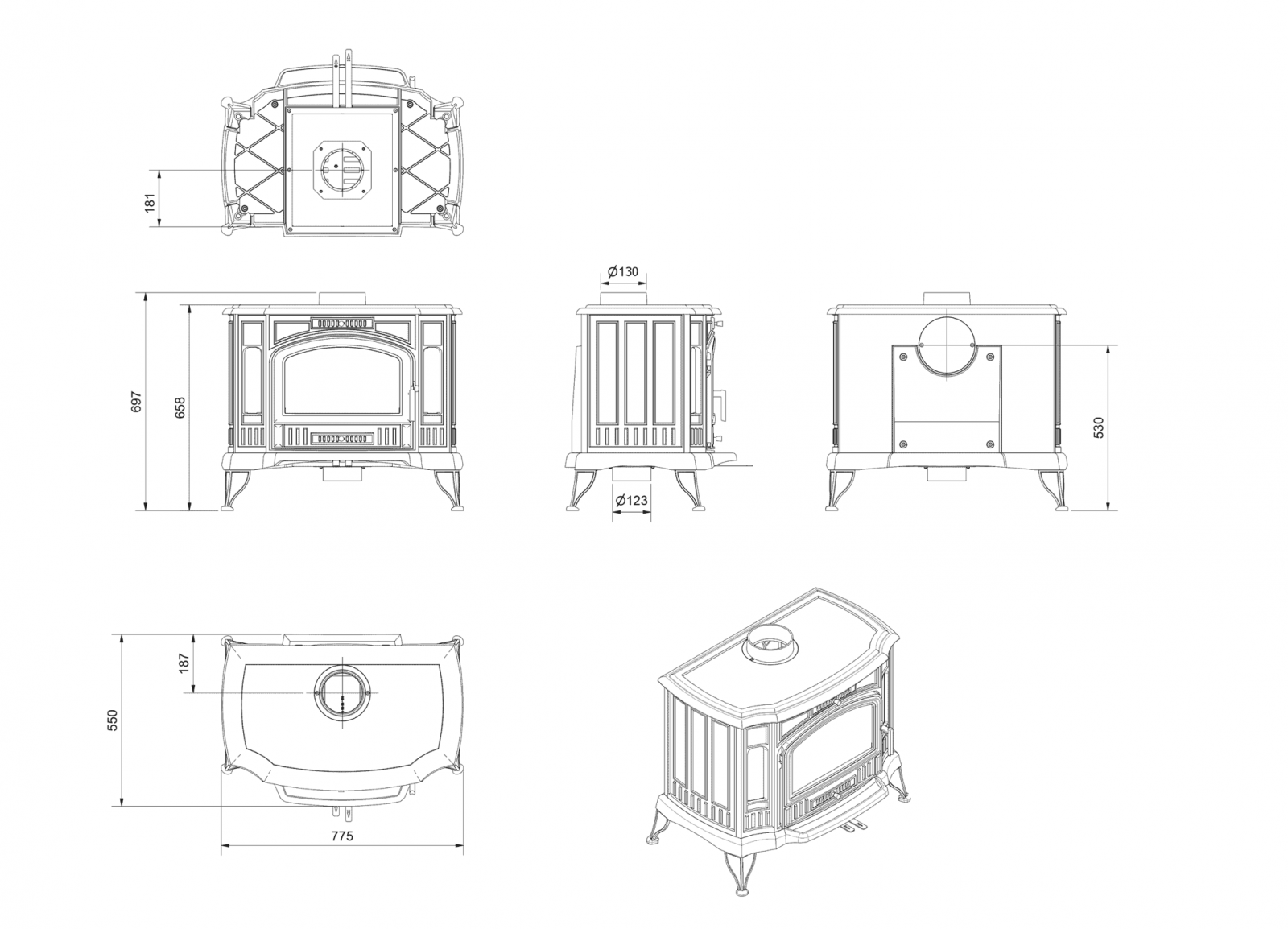 181

Ø130

697

658

Ø123

530

187

550

775